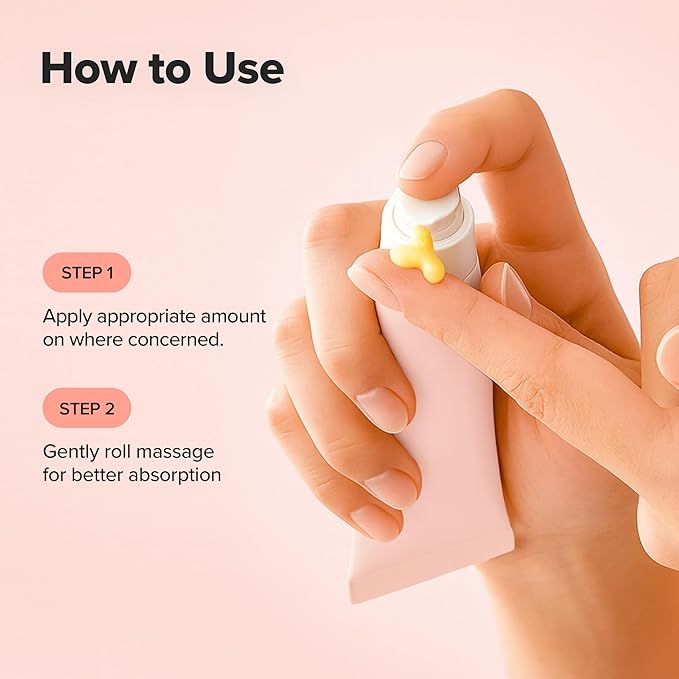 How to Use

STEP 1

Apply appropriate amount on where concerned.

STEP 2

Gently roll massage for better absorption